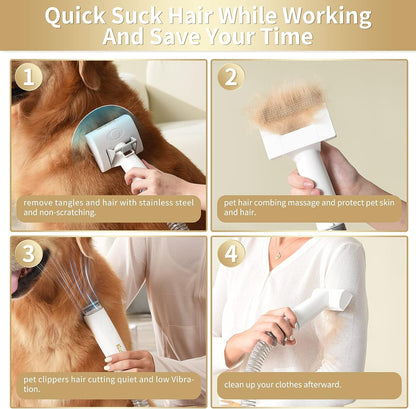 Quick Suck Hair While Working And Save Your Time

1

remove tangles and hair with stainless steel and non-scratching.

2

pet hair combing massage and protect pet skin and hair.

3

pet clippers hair cutting quiet and low Vibration.

4

clean up your clothes afterward.